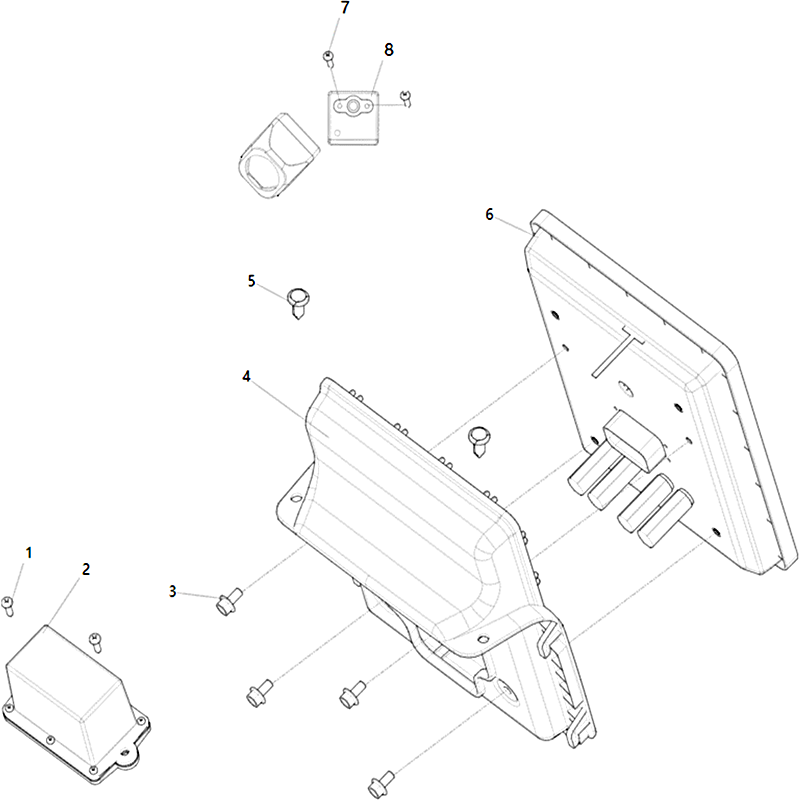 7
8
6
5
4
1
2
3