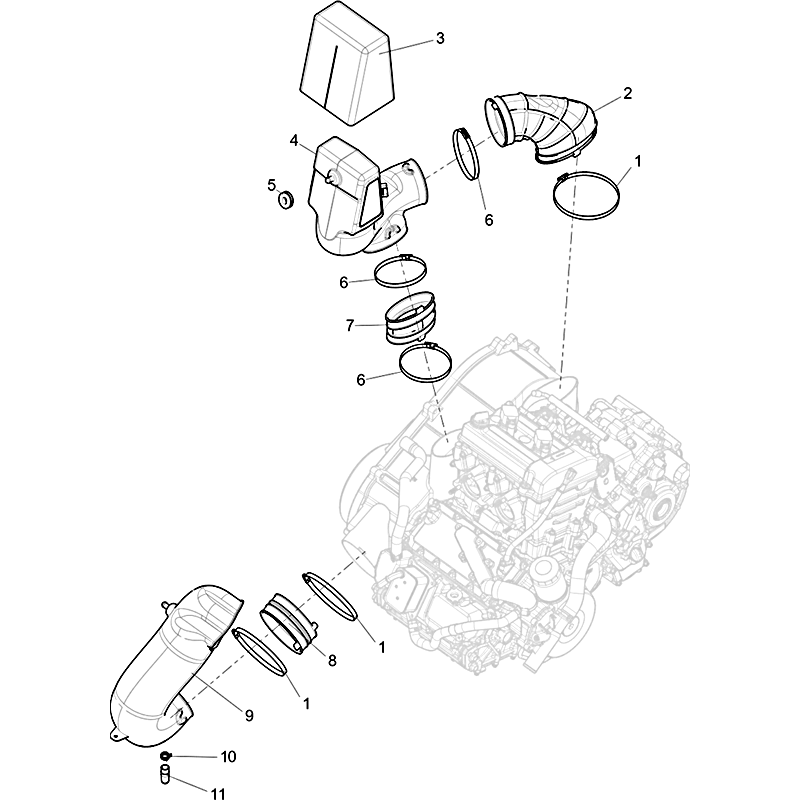 3
2
4
1
5
6
6
7
6
1
8
1
9
10
11