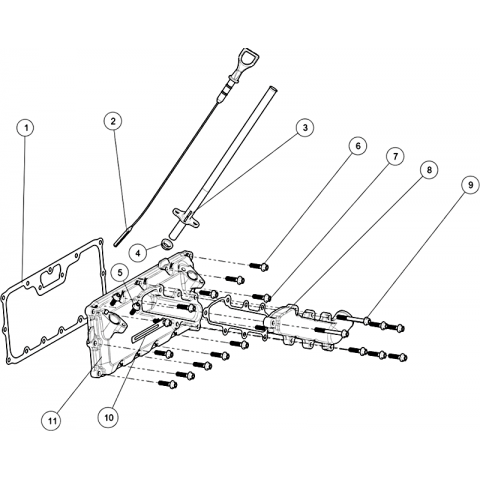 1
2
3
6
7
8
9
4
5
11
10