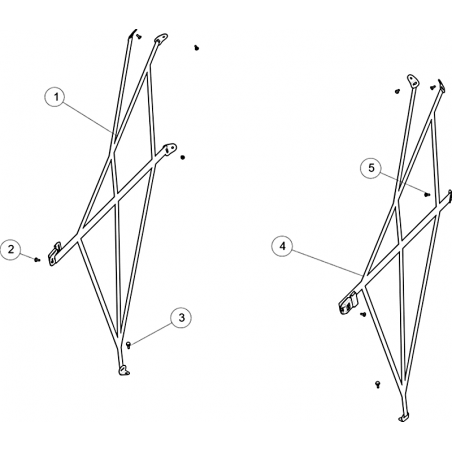 1
2
3
5
4