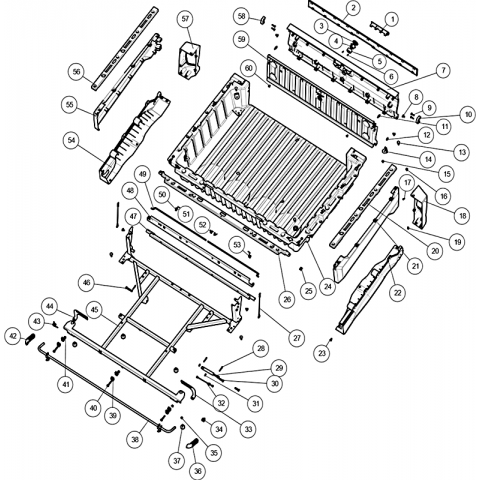 1
2
3
4
5
6
7
8
9
10
11
12
13
14
15
16
17
18
19
20
21
22
23
24
25
26
27
28
29
30
31
32
33
34
35
36
37
38
39
40
41
42
43
44
45
46
47
48
49
50
51
52
53
54
55
56
57
58
59
60