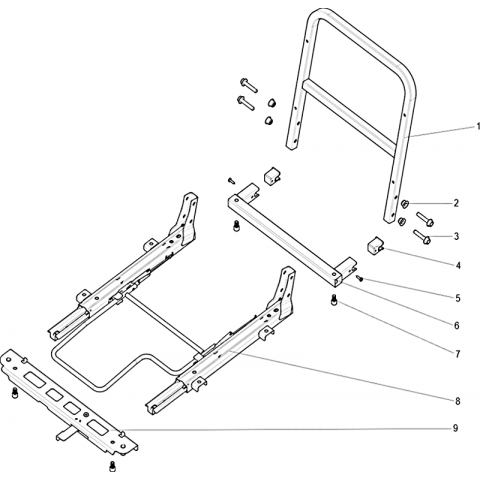 1
2
3
4
5
6
7
8
9