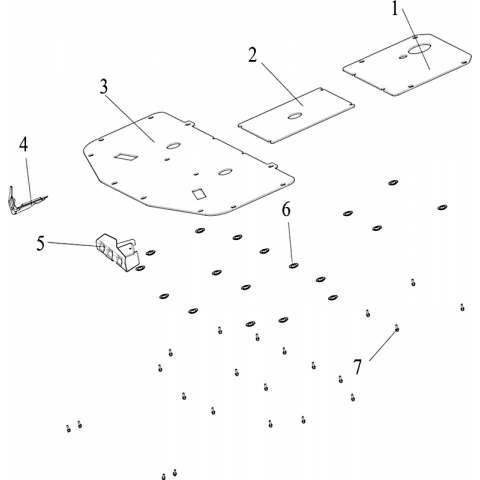 1
2
3
4
5
6
7