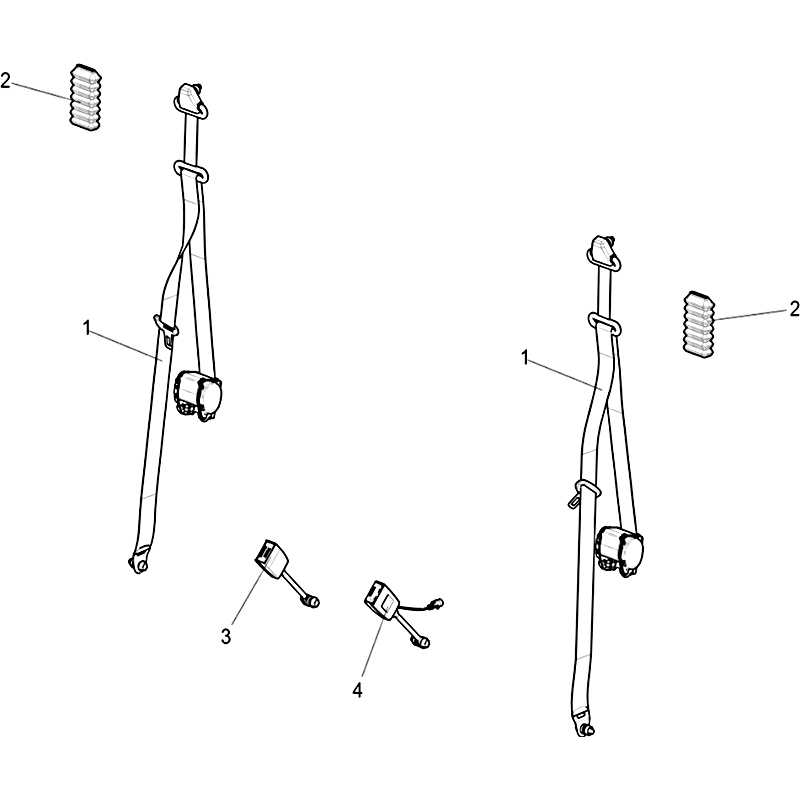 2
1
2
1
3
4