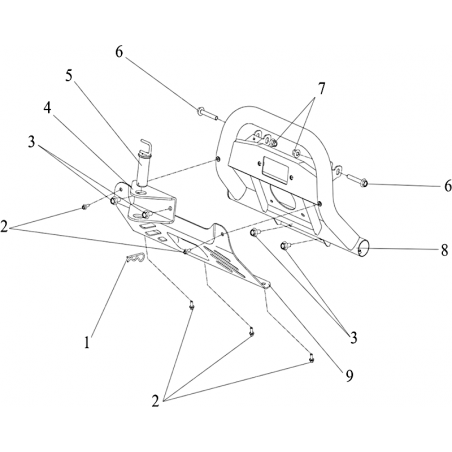 6
5
7
4
3
6
2
8
1
3
9
2