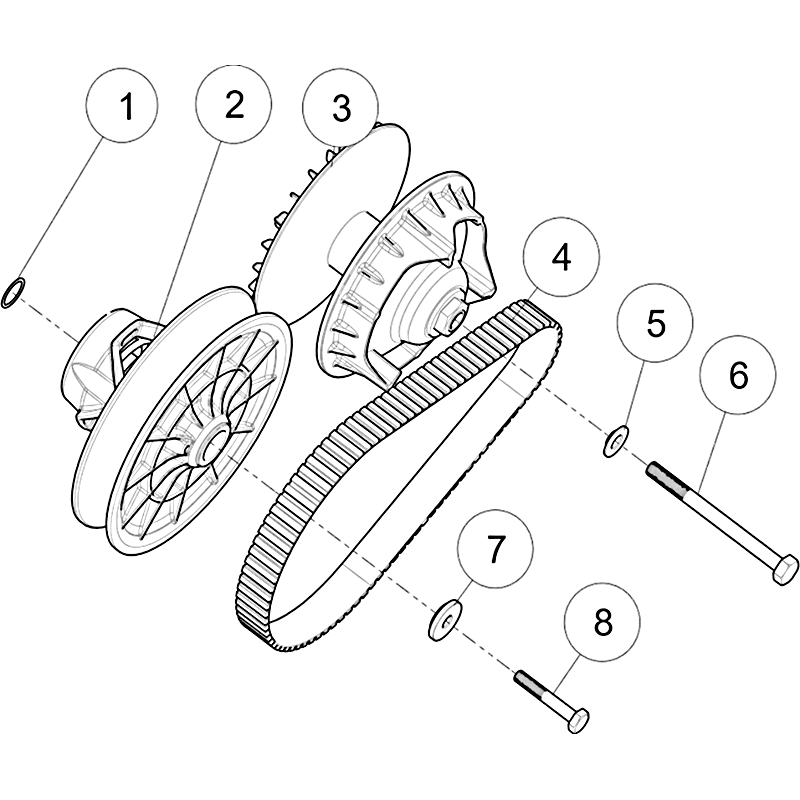 1
2
3
4
5
6
7
8