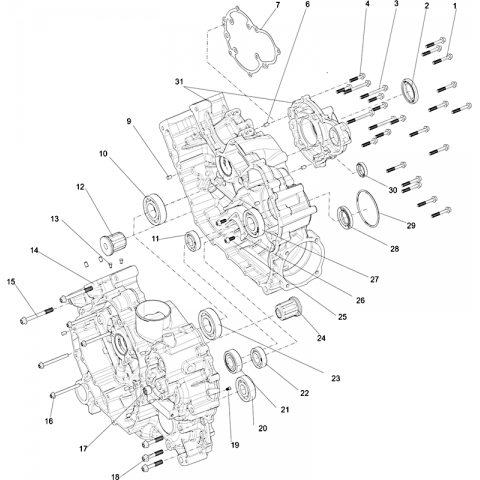 7
6
4
3
2
1
31
9
10
12
13
14
15
11
30
29
28
27
26
25
24
23
22
21
20
19
16
17
18