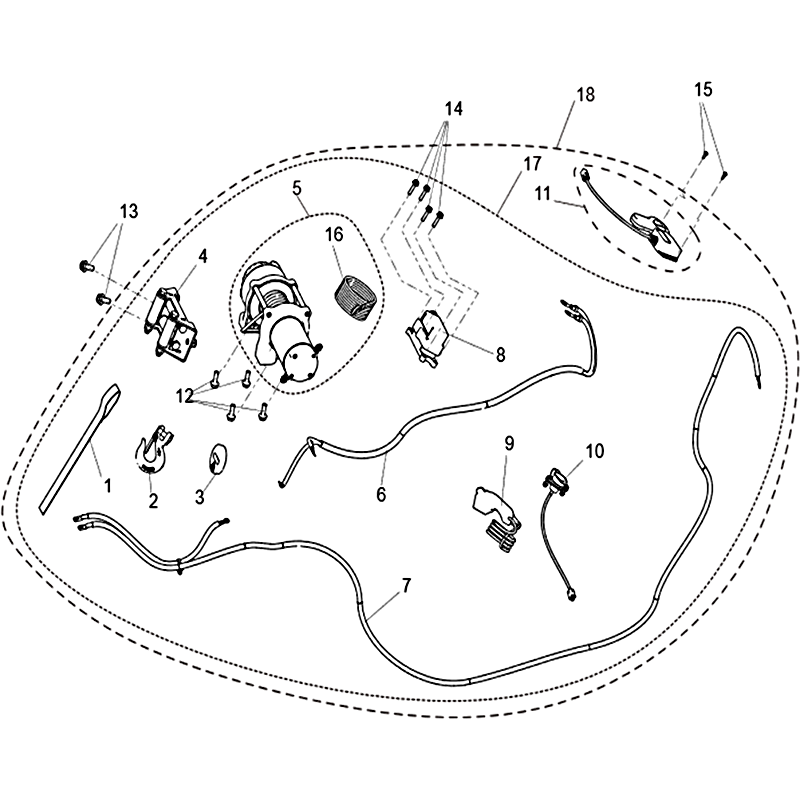 14
18
15
17
11
13
5
16
4
8
12
1
2
3
6
9
10
7