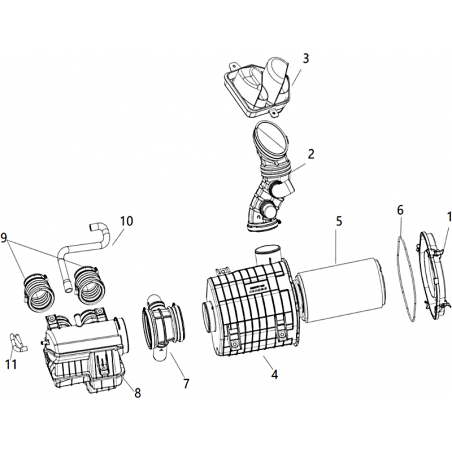 3
2
10
9
5
6
1
11
8
7
4