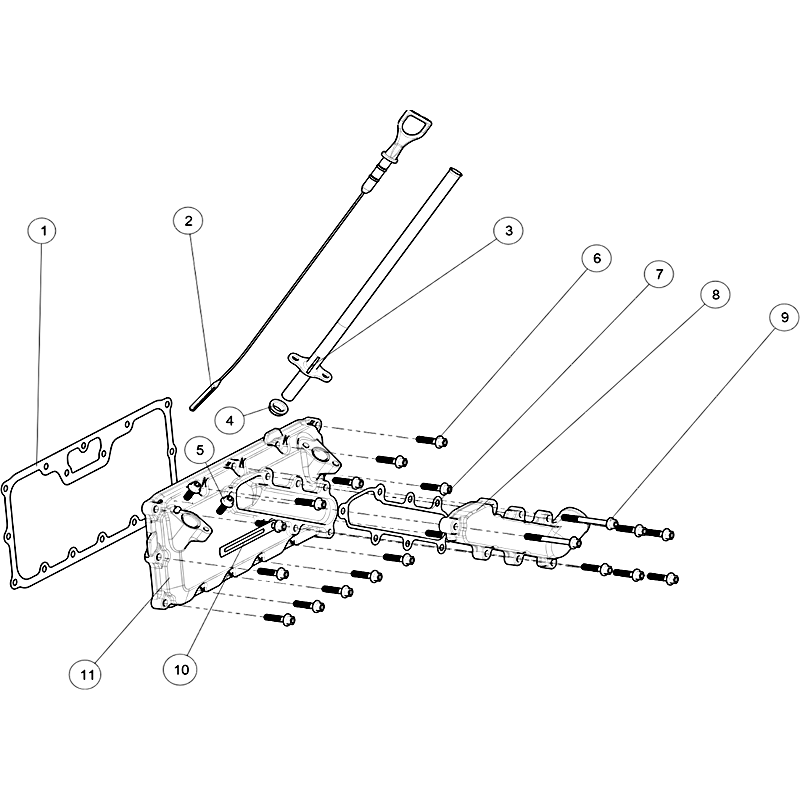 1
2
3
6
7
8
9
4
5
11
10