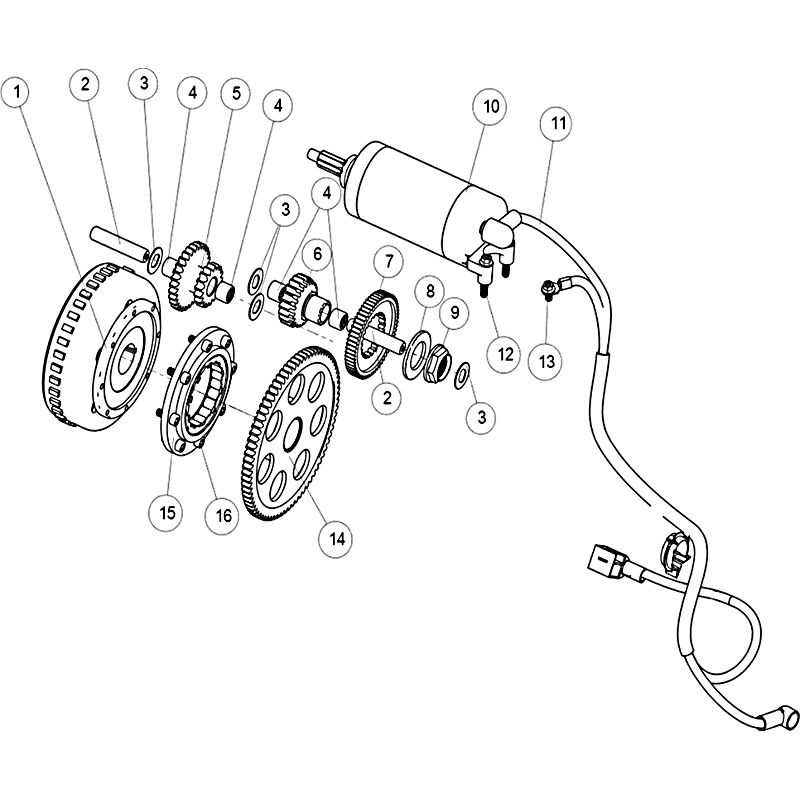 1
2
3
4
5
4
10
11
3
4
6
7
8
9
12
13
2
3
15
16
14