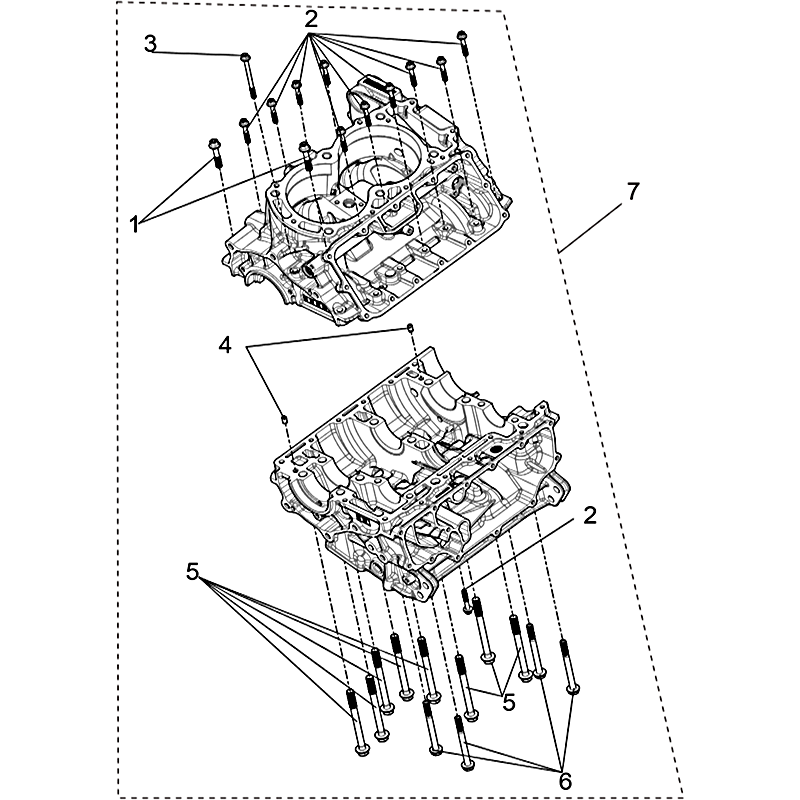 2
3
1
7
4
2
5
5
6