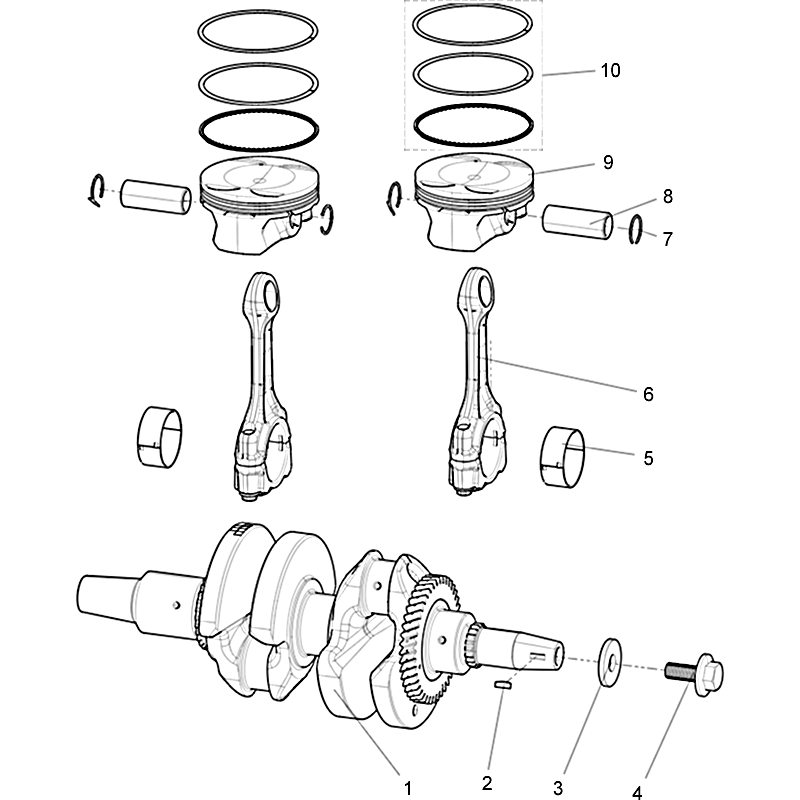 10
9
8
7
6
5
1
2
3
4