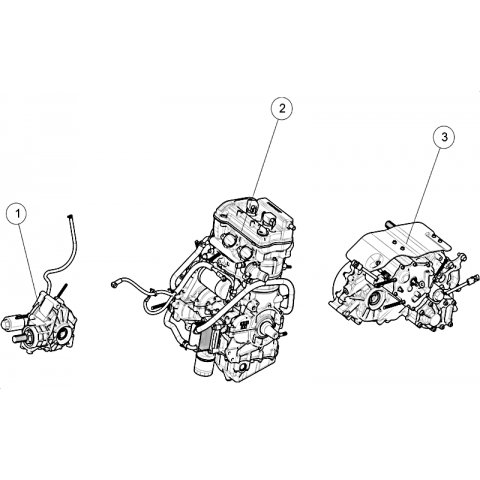 1
2
3