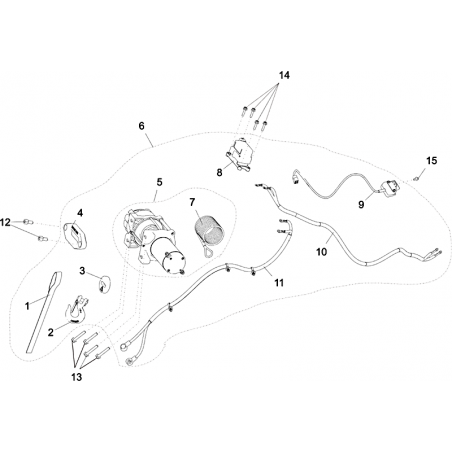 14
6
15
8
5
9
7
4
12
10
3
11
1
2
13