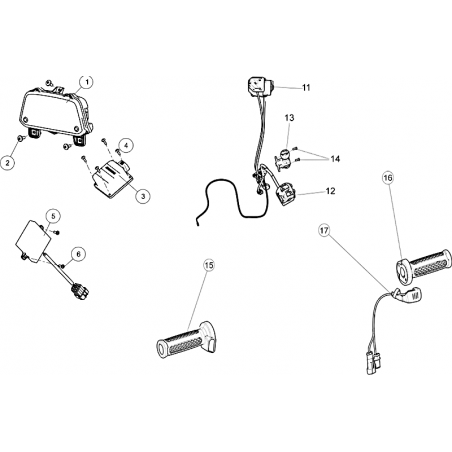 1
2
4
3
5
6
11
13
14
12
16
17
15