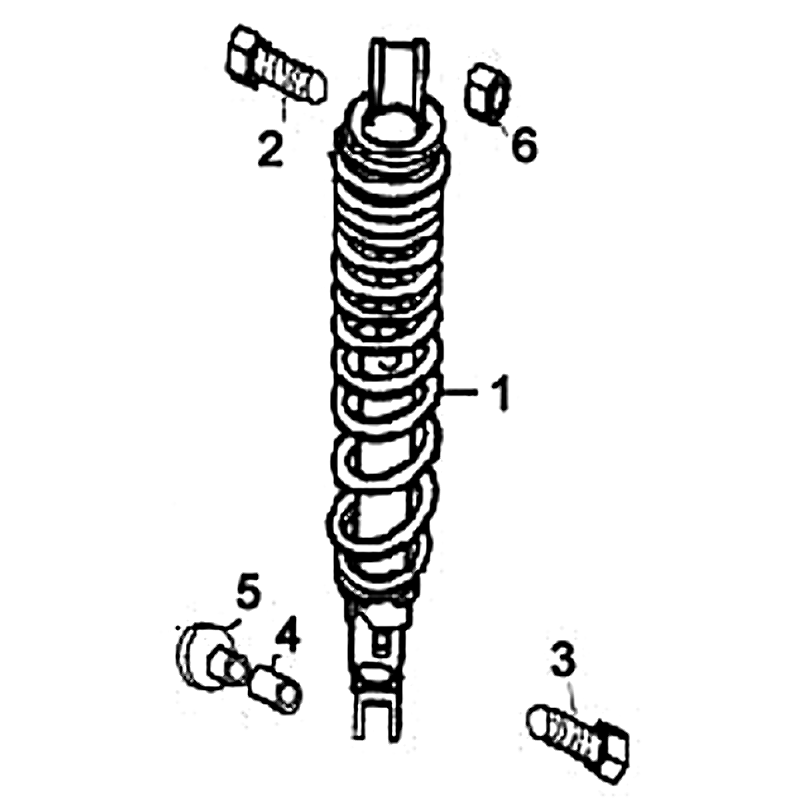 2
6
1
5
4
3