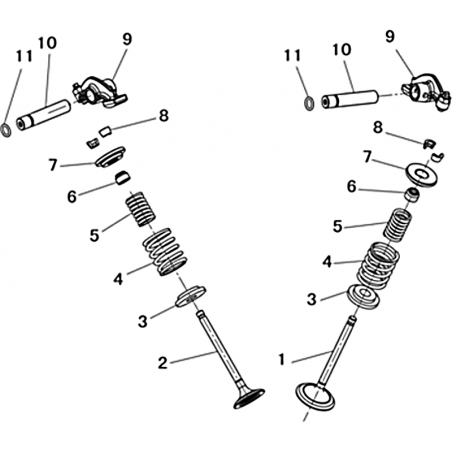 11
10
9
8
7
6
5
4
3
2
11
10
9
8
7
6
5
4
3
1