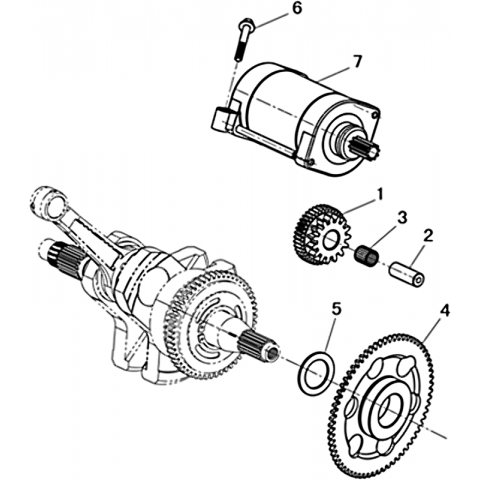 6
7
1
3
2
5
4