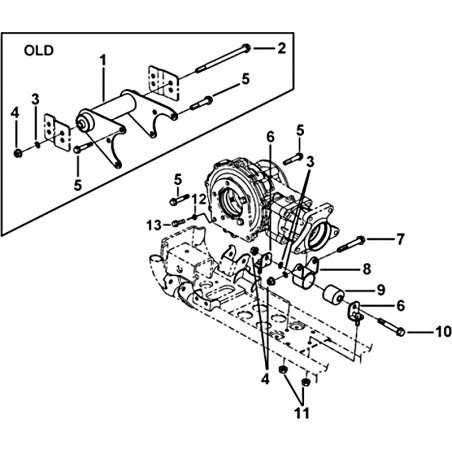 OLD
1
2
5
3
4
5
6
5
3
5
12
13
7
8
9
6
10
4
11