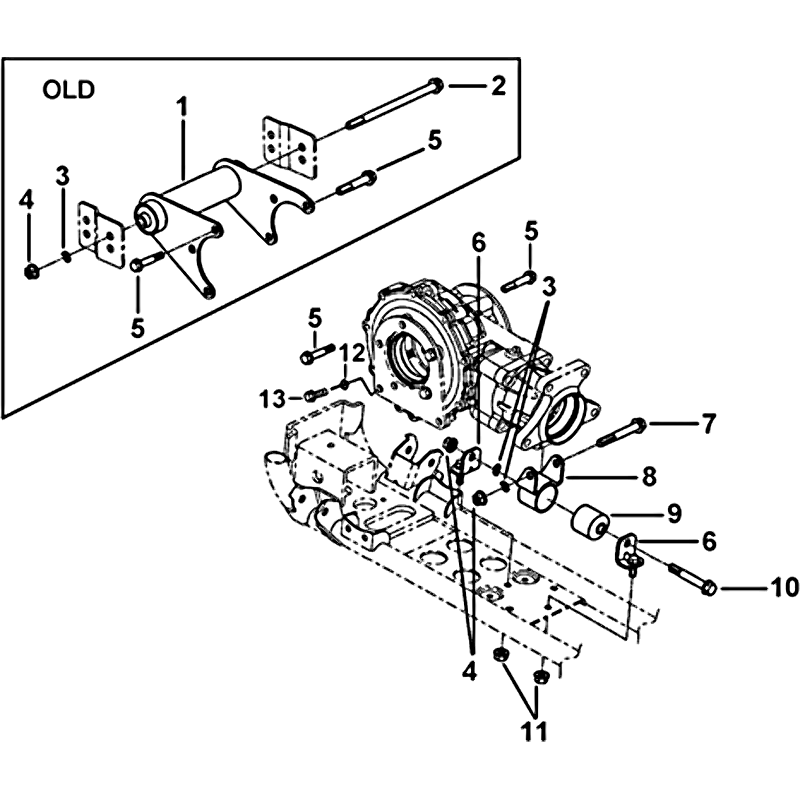 OLD

1

2

5

3

4

5

6

5

3

5

12

13

7

8

9

6

10

4

11