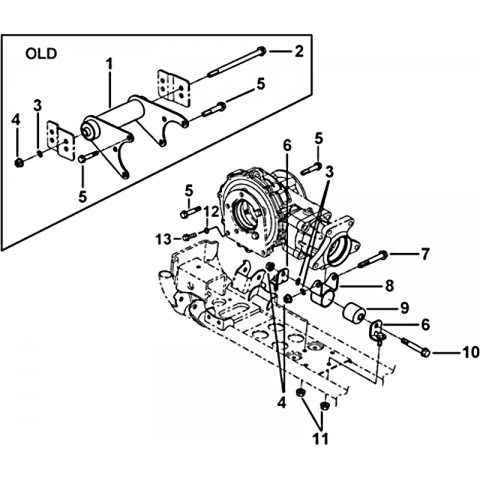 OLD
1
2
5
3
4
5
6
5
3
5
12
13
7
8
9
6
10
4
11