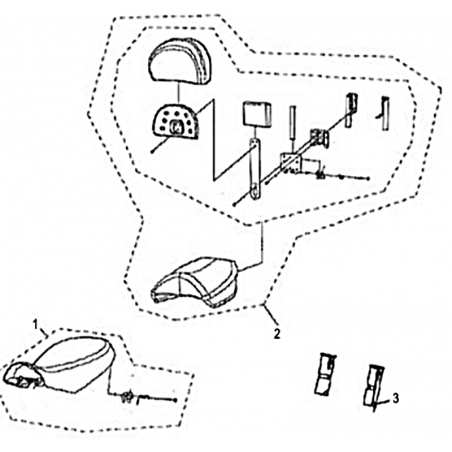 1
2
3