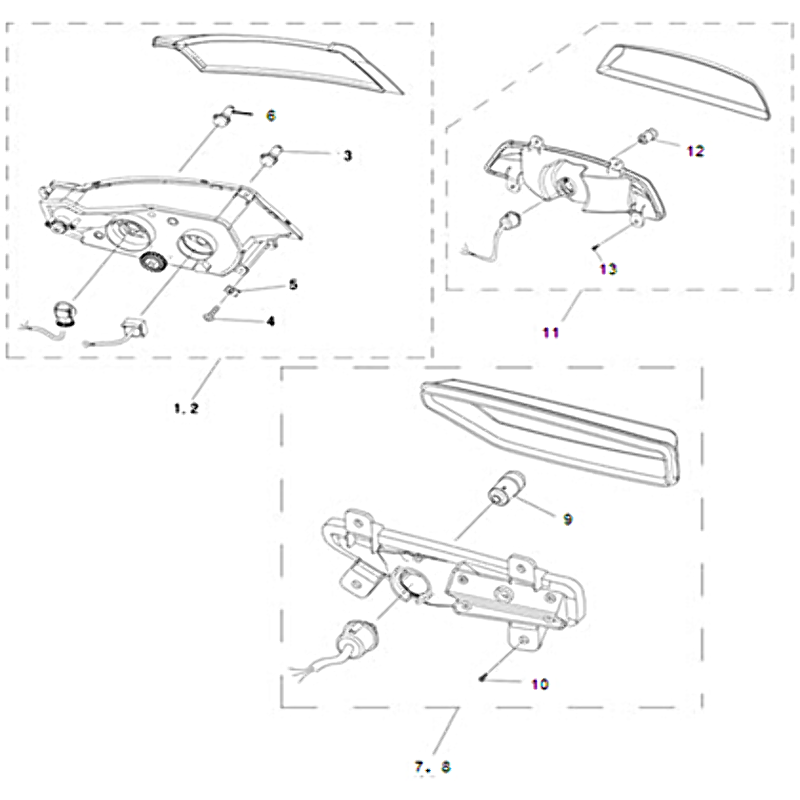 6
3
5
4
1. 2
12
13
11
9
10
7. 8