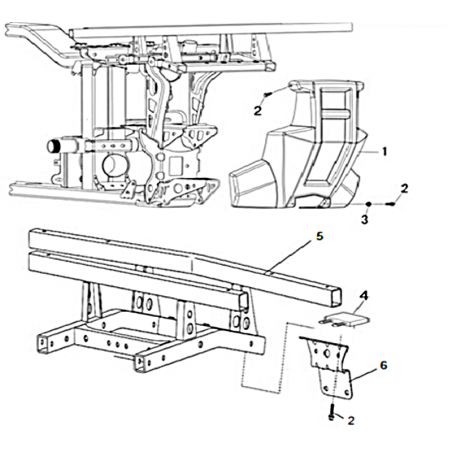 2
1
2
3
5
4
6
2