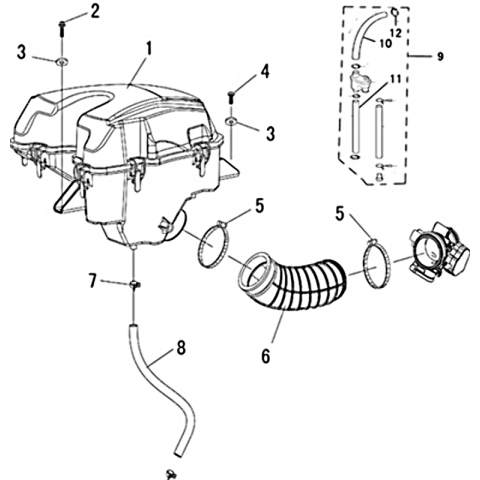 2
3
1
4
3
12
10
9
11
5
5
7
6
8