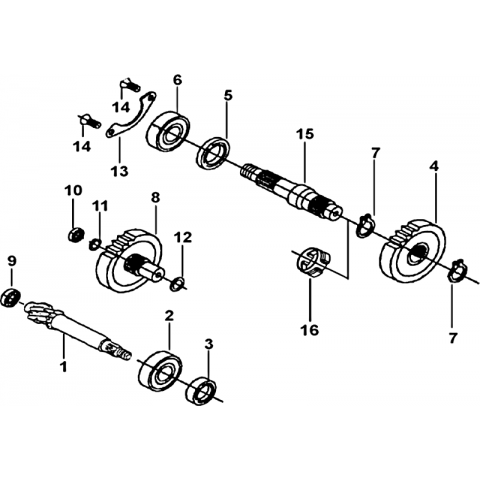 6
5
14
14
13
15
7
4
10
11
8
12
9
16
7
2
3
1