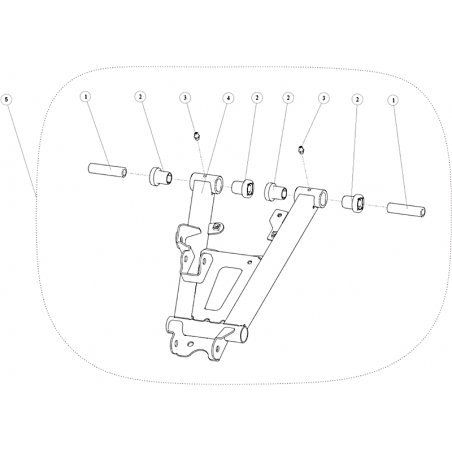 5

1

2

3

4

2

2

3

2

1