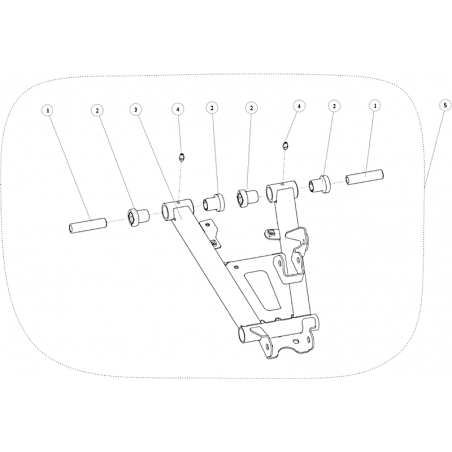 1
2
3
4
2
2
4
2
1
5