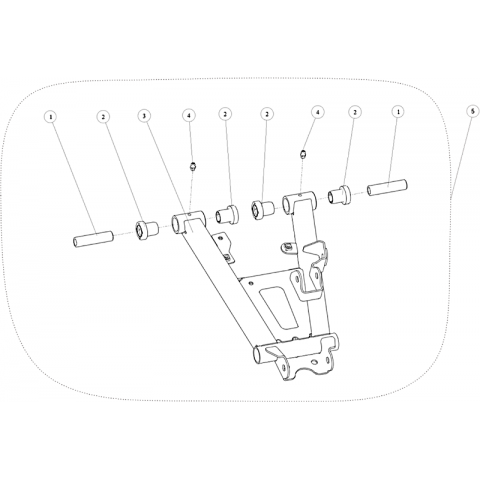 1
2
3
4
2
2
4
2
1
5