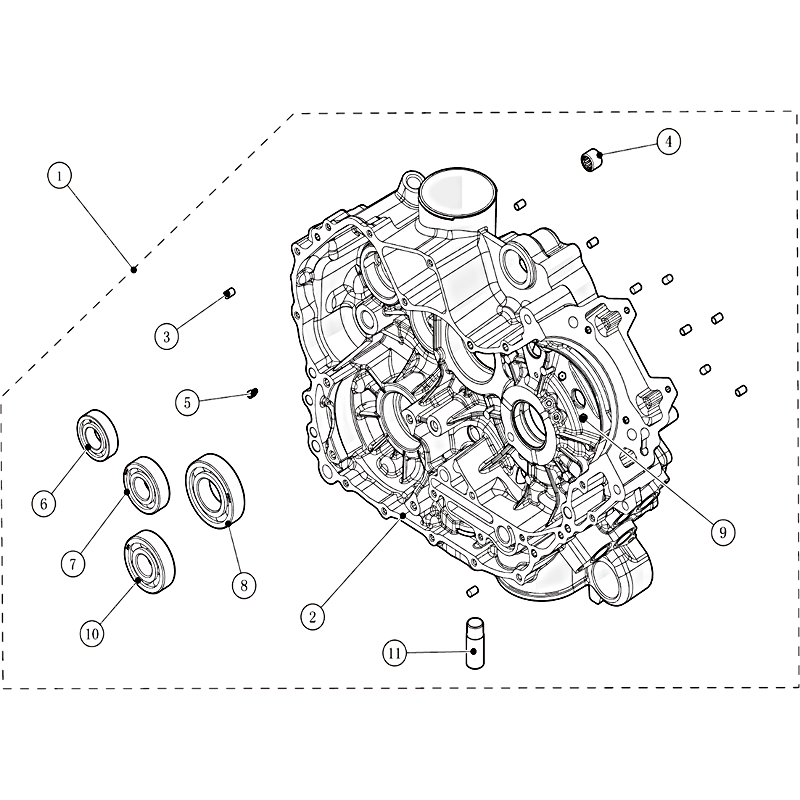 1
4
3
5
6
7
8
10
2
9
11