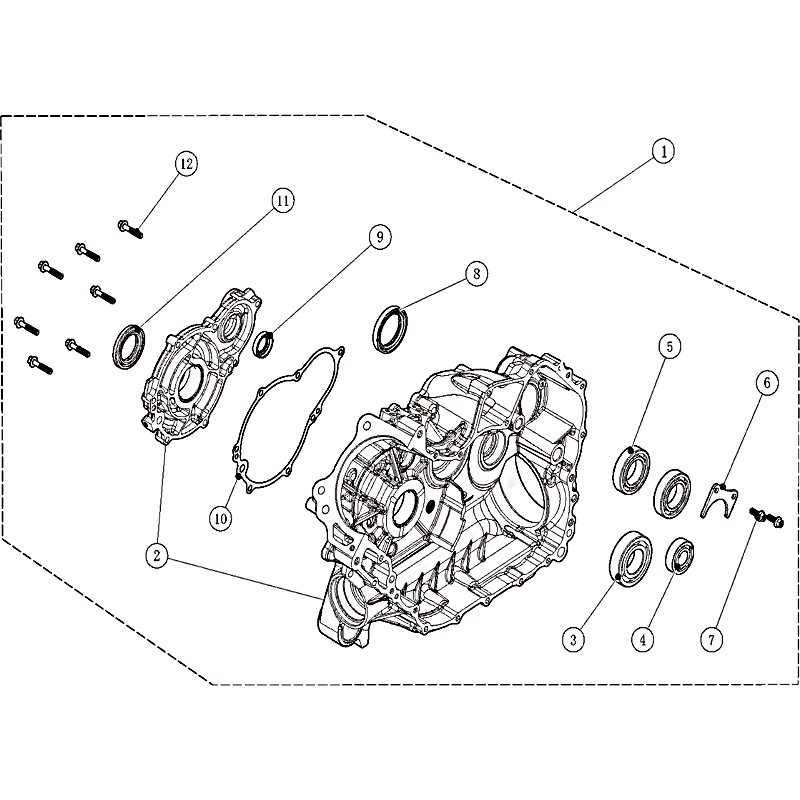 12
11
9
8
1
5
6
10
2
3
4
7