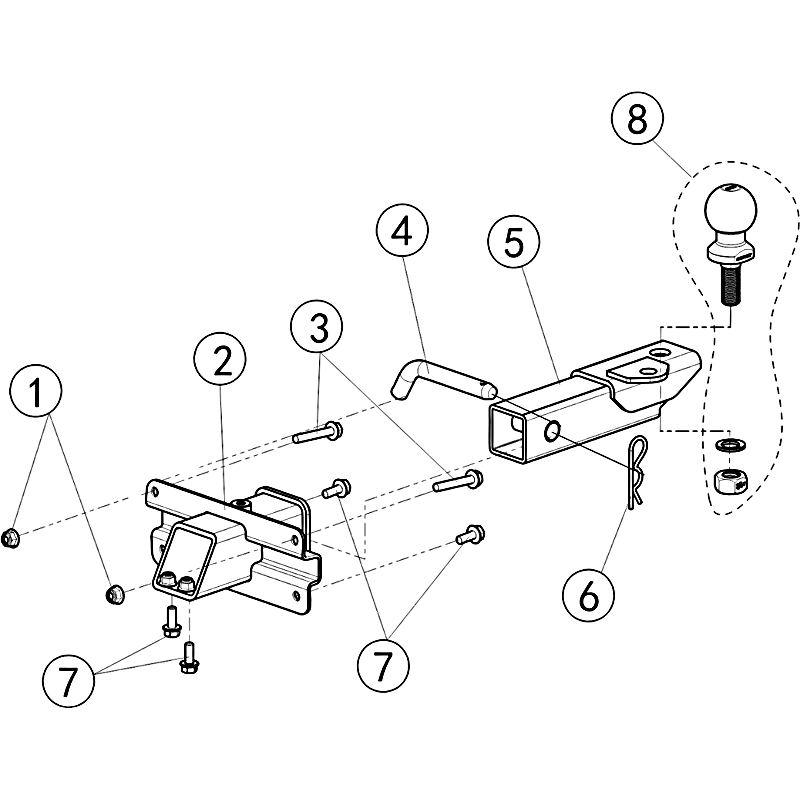 8
4
5
3
2
1
6
7
7