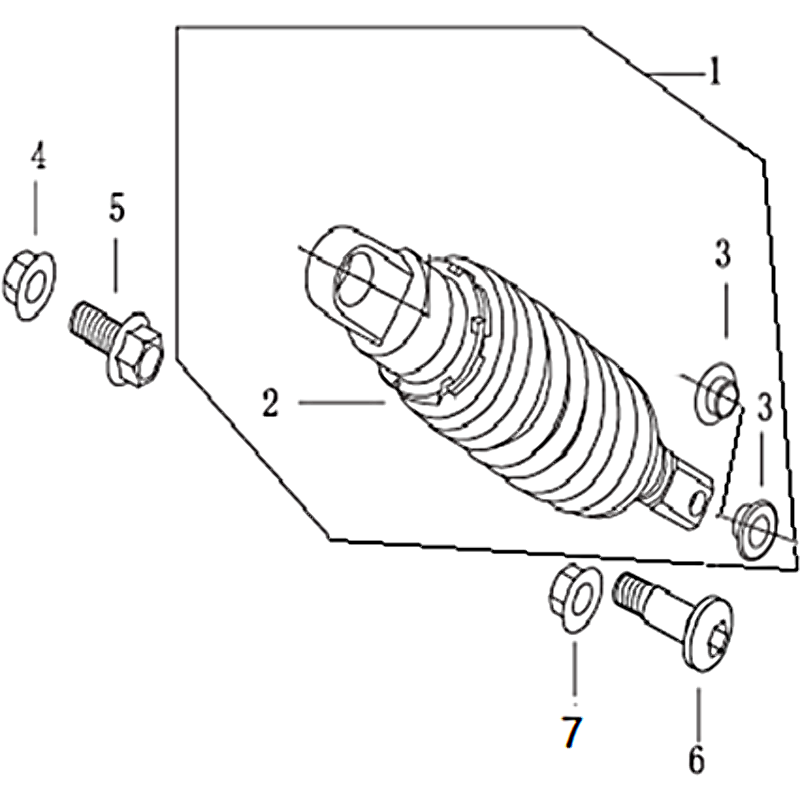 1
4
5
3
2
3
7
6