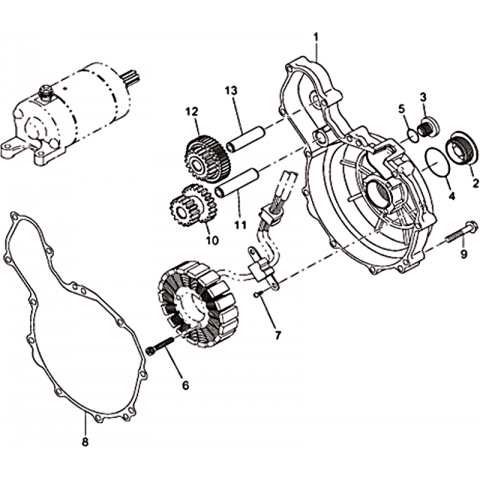 1
13
12
5
3
2
4
11
10
9
7
6
8