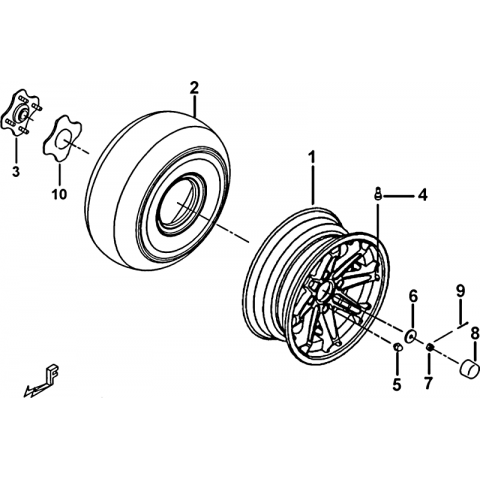 2
3
10
1
4
6
9
8
5
7
F