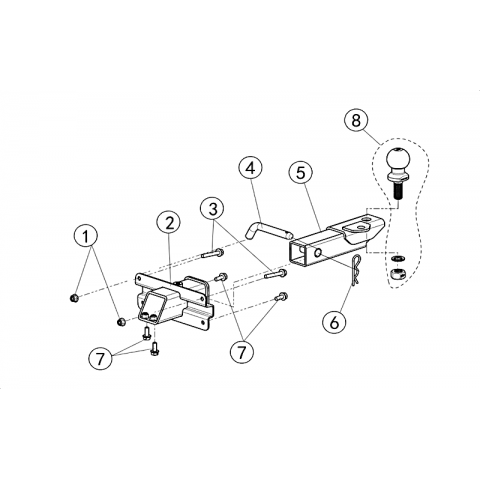 8
4
5
3
2
1
6
7
7