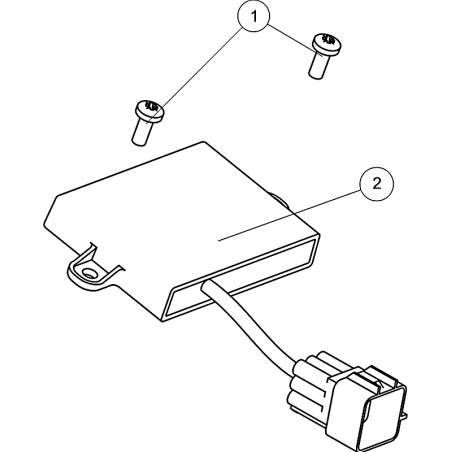 1

2