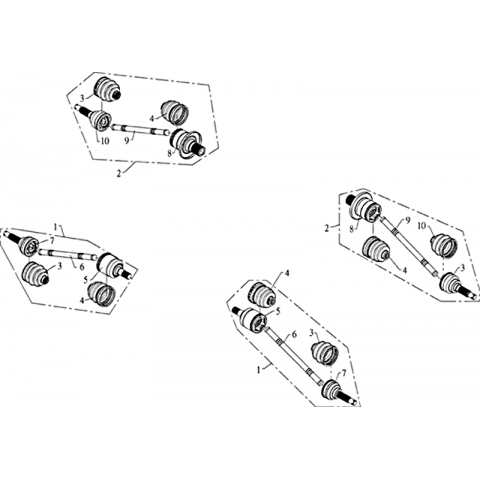 3
4
10
9
8
2
1
7
6
3
5
4
2
8
9
10
4
3
4
5
6
3
1
7