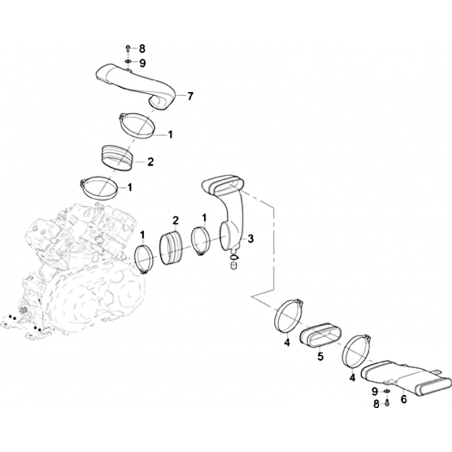 8
9
7
1
2
1
2
1
1
3
4
5
4
9
8
6