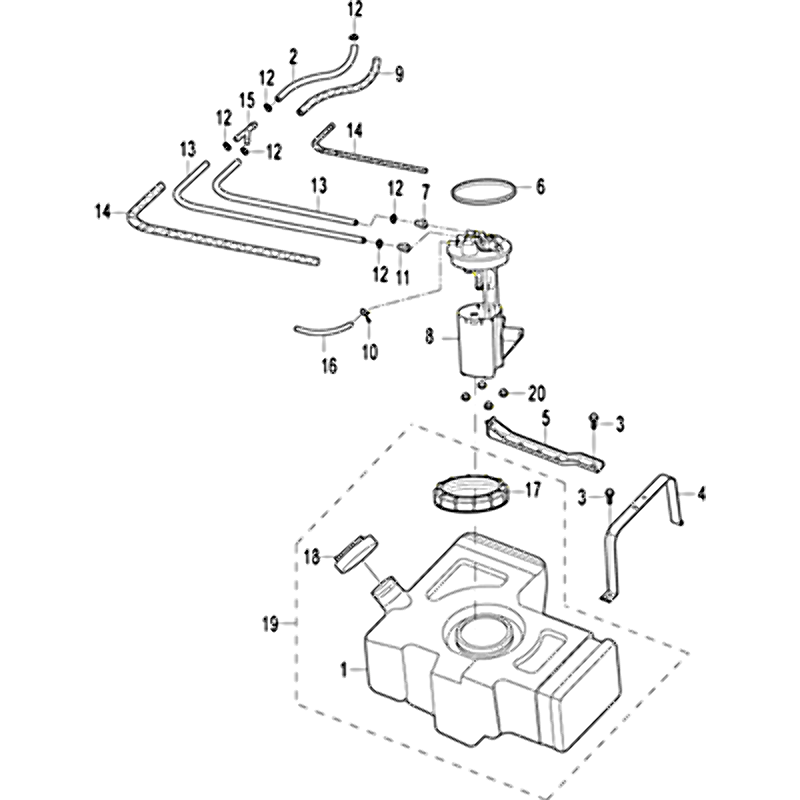 12
2
9
12
15
12
12
14
13
13
12
7
6
14
12
11
10
16
8
20
5
3
17
3
4
18
19
1