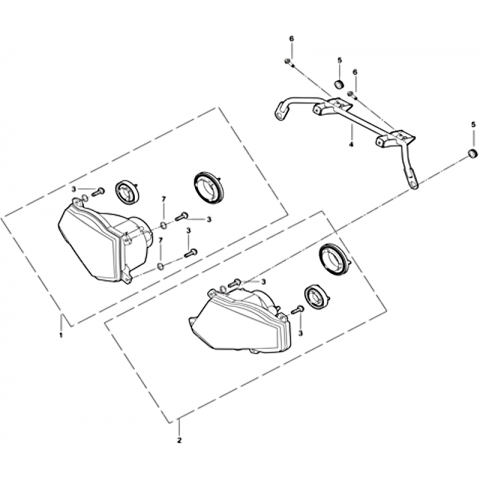 6
5
6
4
5
3
7
3
3
7
3
3
1
2