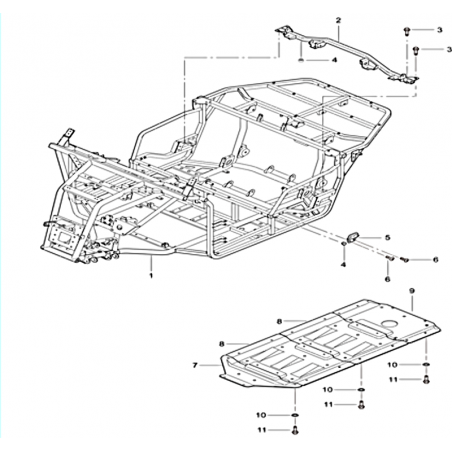 2
3
3
4
5
4
6
6
1
9
8
8
7
10
11
10
11
10
11