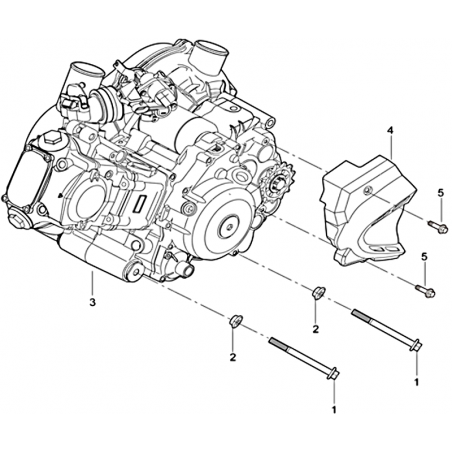 4

5

5

3

2

2

1

1