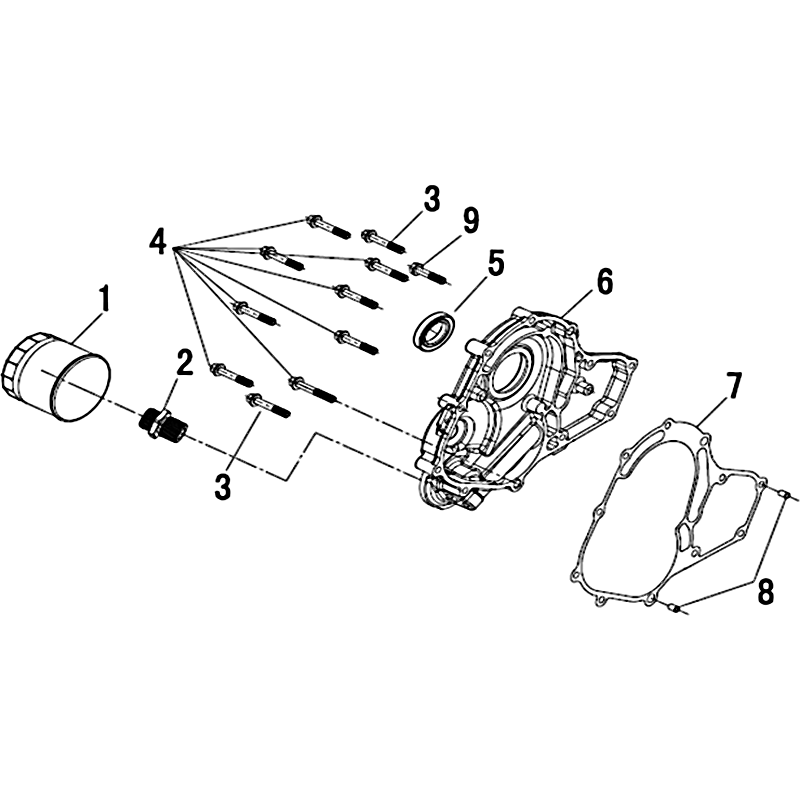 3
9
4
5
6
1
2
7
3
8