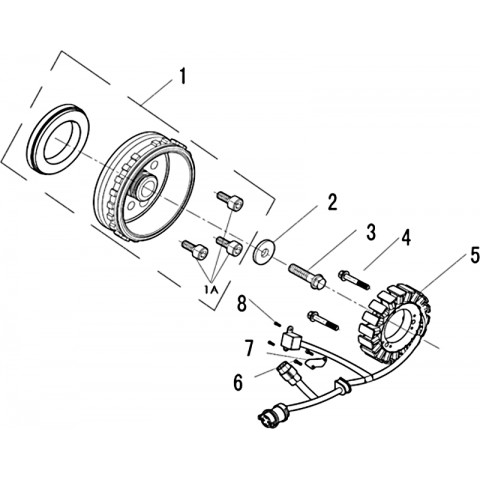 1
2
3
4
5
1A
8
7
6